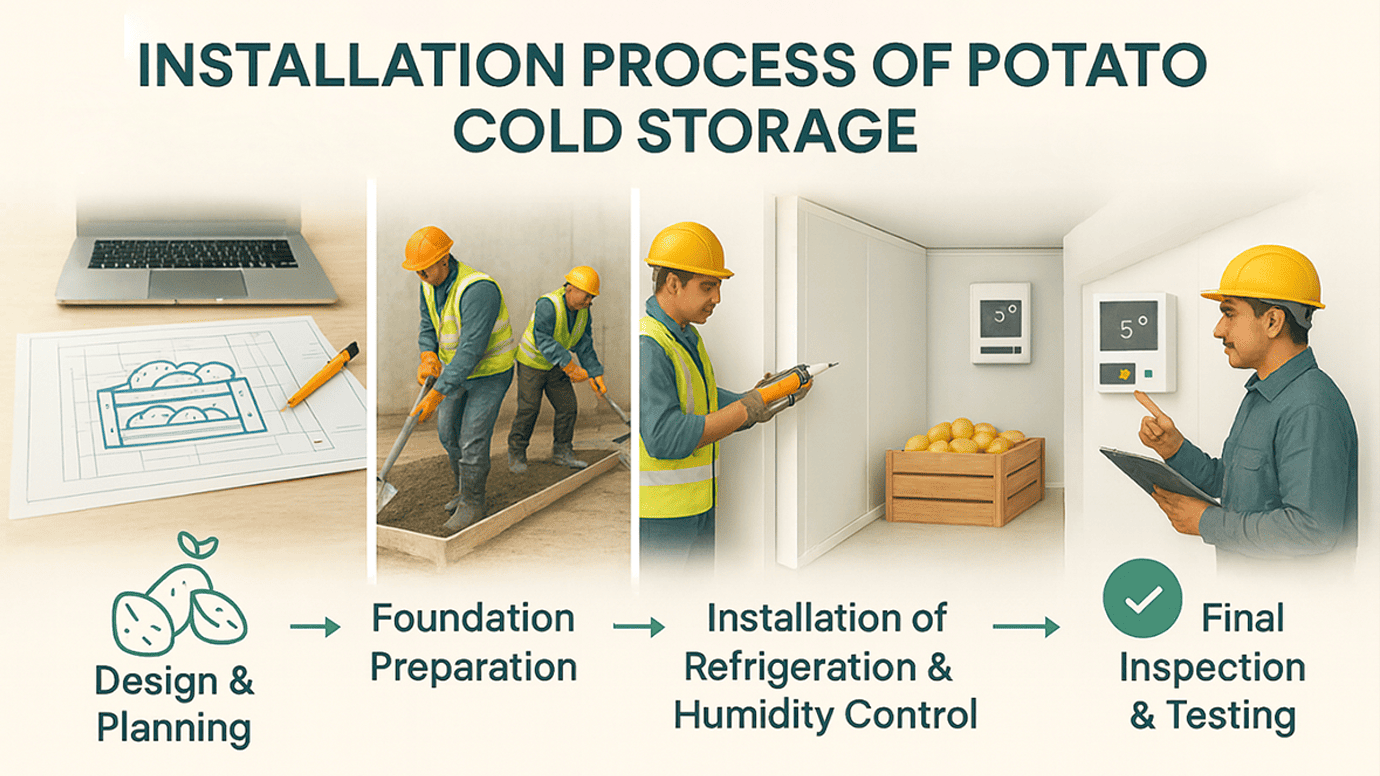 INSTALLATION PROCESS OF POTATO COLD STORAGE

5°

5°

Design & Planning

Foundation Preparation

Installation of Refrigeration & Humidity Control

Final Inspection & Testing